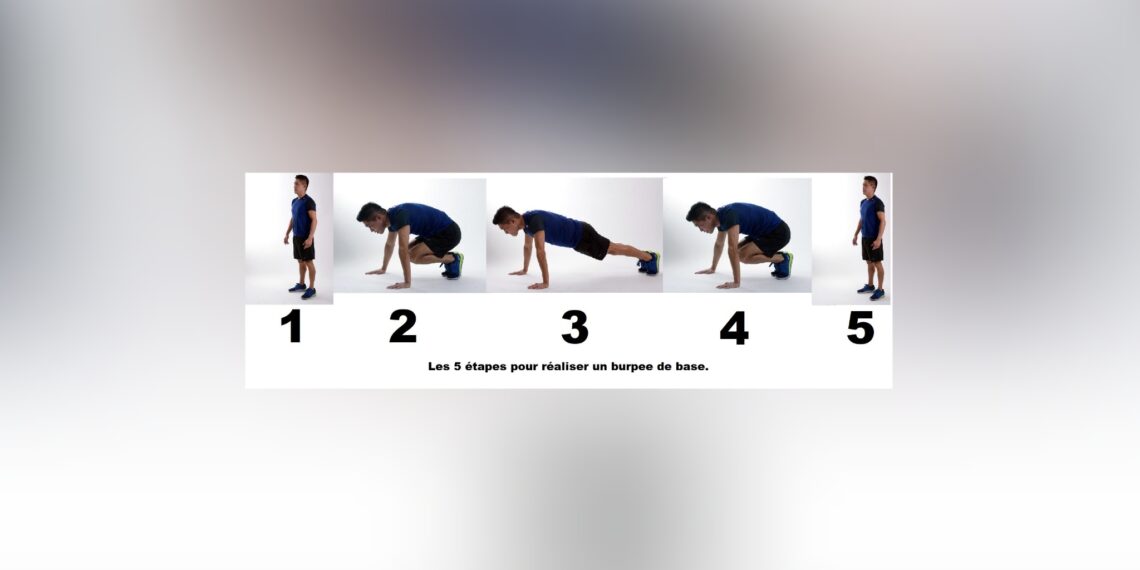 1 2 3 4 5

Les 5 étapes pour réaliser un burpee de base.