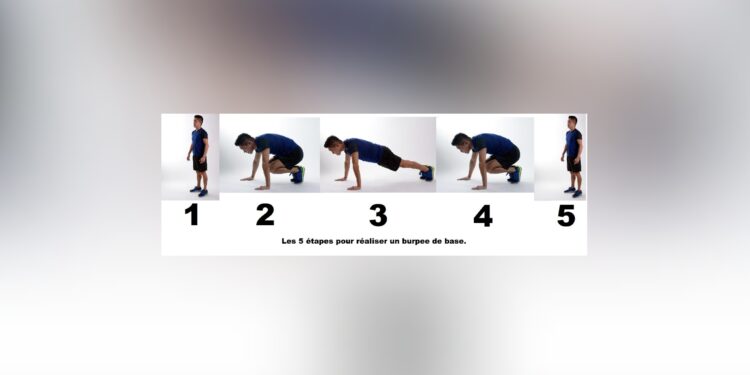 1 2 3 4 5

Les 5 étapes pour réaliser un burpee de base.